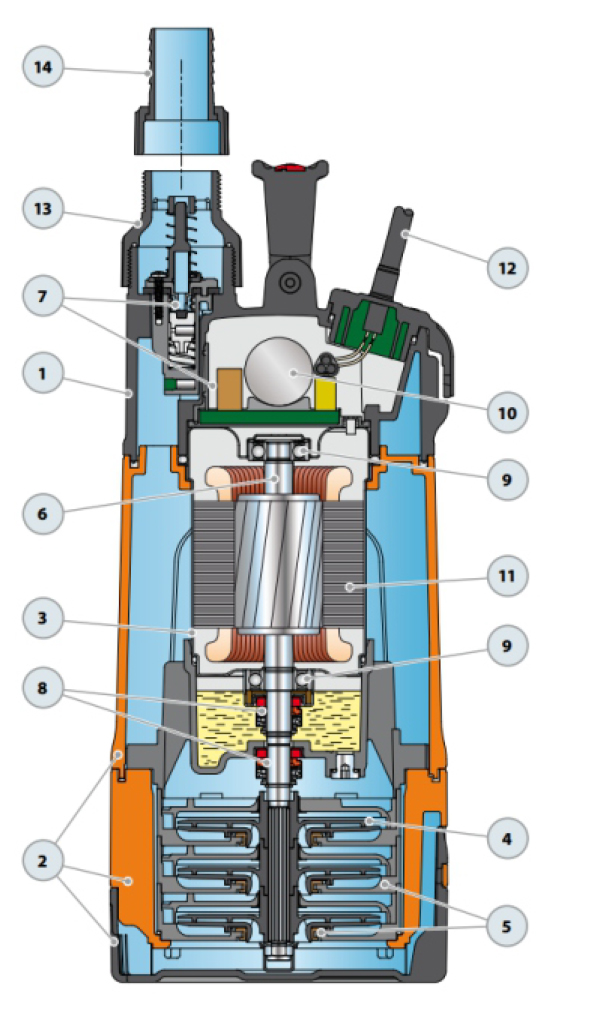 14
13
12
7
1
10
9
6
11
3
9
8
4
2
5