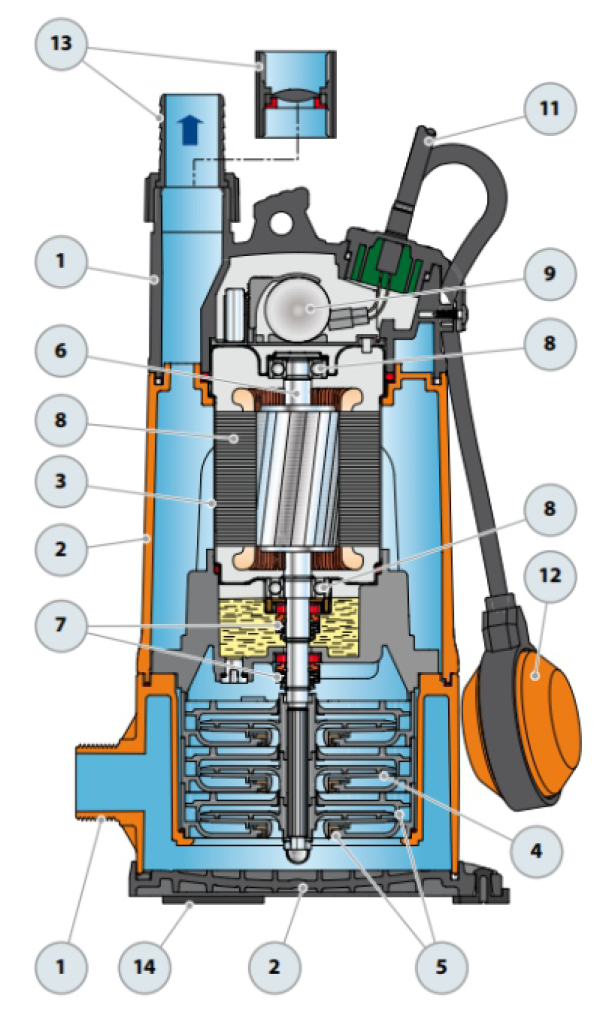 13
11
1
9
6
8
8
3
8
2
12
7
4
1
14
2
5