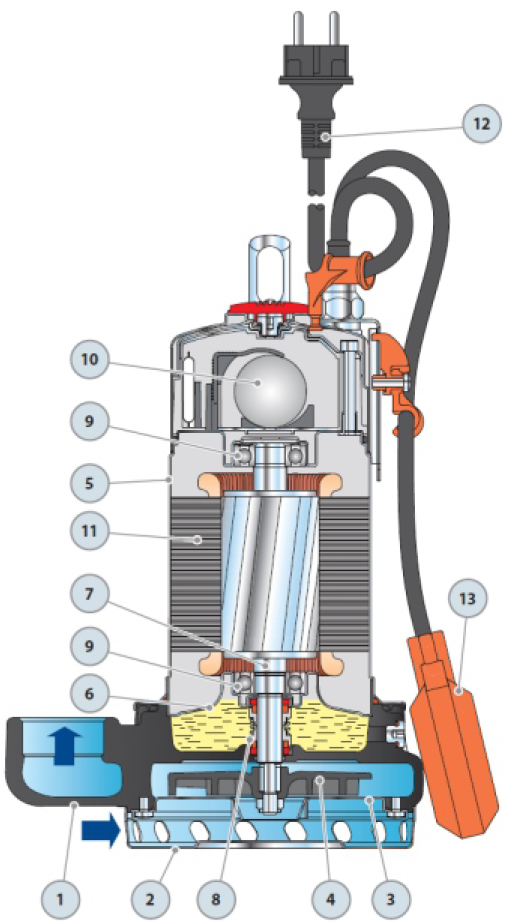 12
10
9
5
11
7
9
6
13
1
2
8
4
3