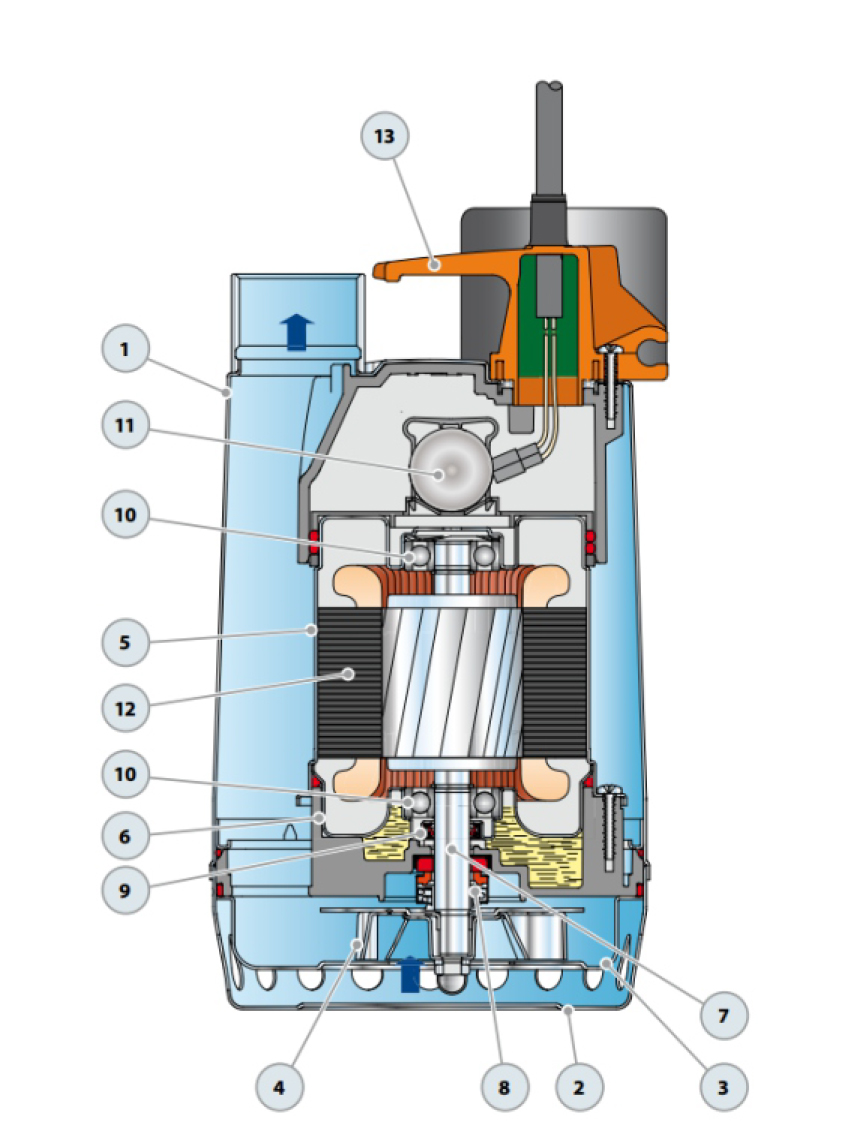 13
1
11
10
5
12
10
6
9
7
4
8
2
3