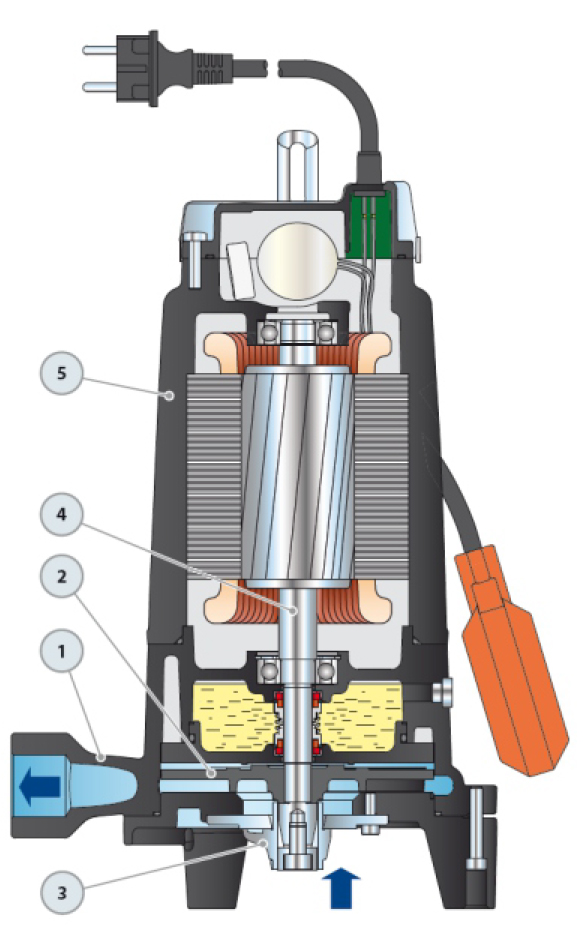 5
4
2
1
3