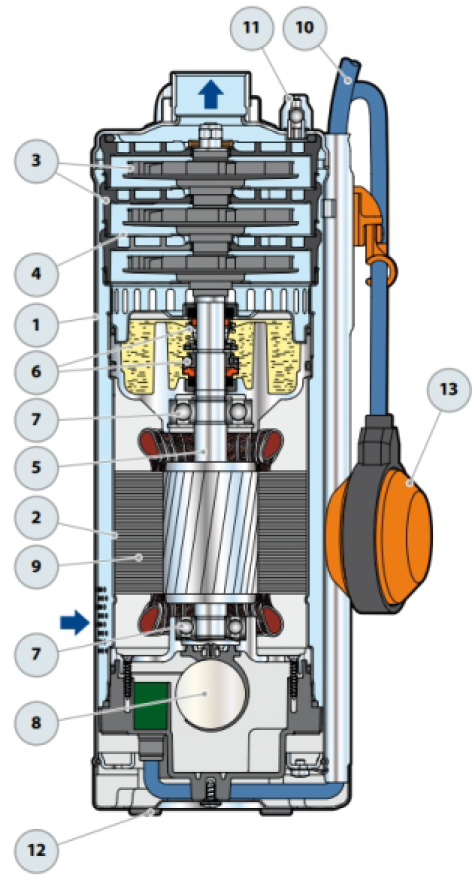 11
10
3
4
1
6
7
5
2
9
7
8
12
13